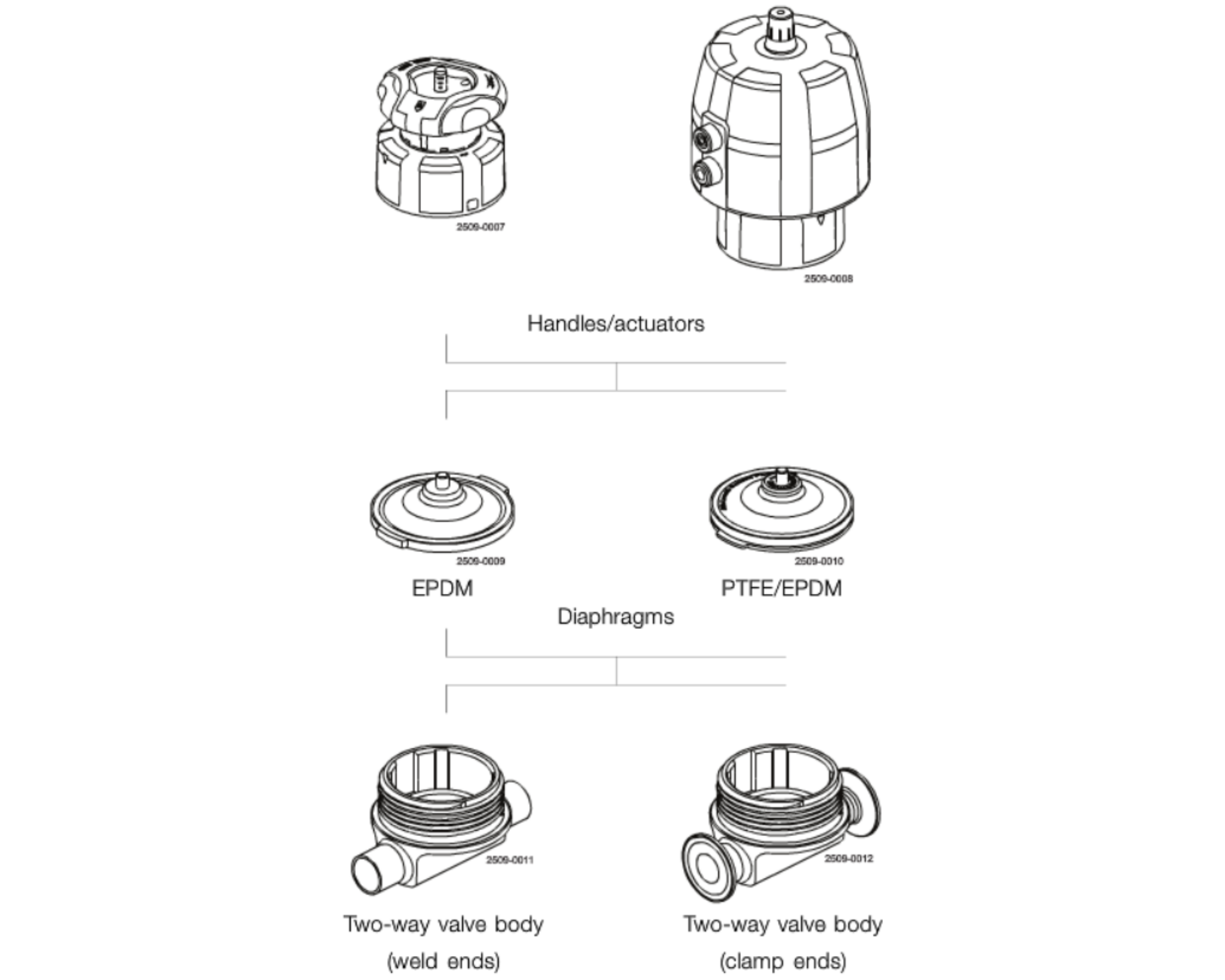 2509-0007

2509-0008

Handles/actuators

2509-0009

2509-0010

EPDM

PTFE/EPDM

Diaphragms

2509-0011

2509-0012

Two-way valve body (weld ends)

Two-way valve body (clamp ends)