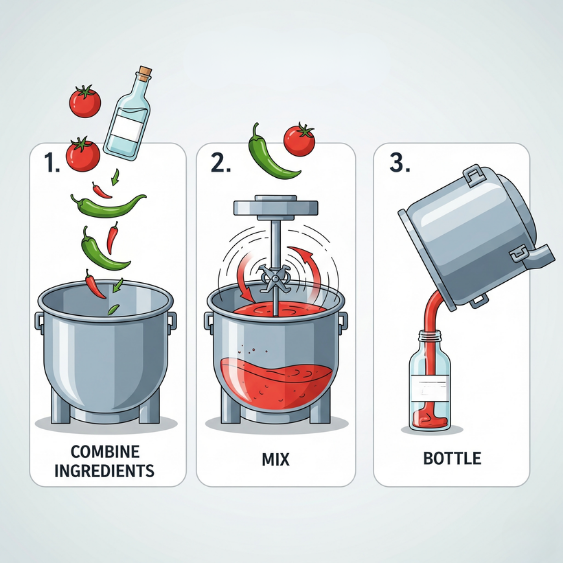 1.

COMBINE INGREDIENTS

2.

MIX

3.

BOTTLE